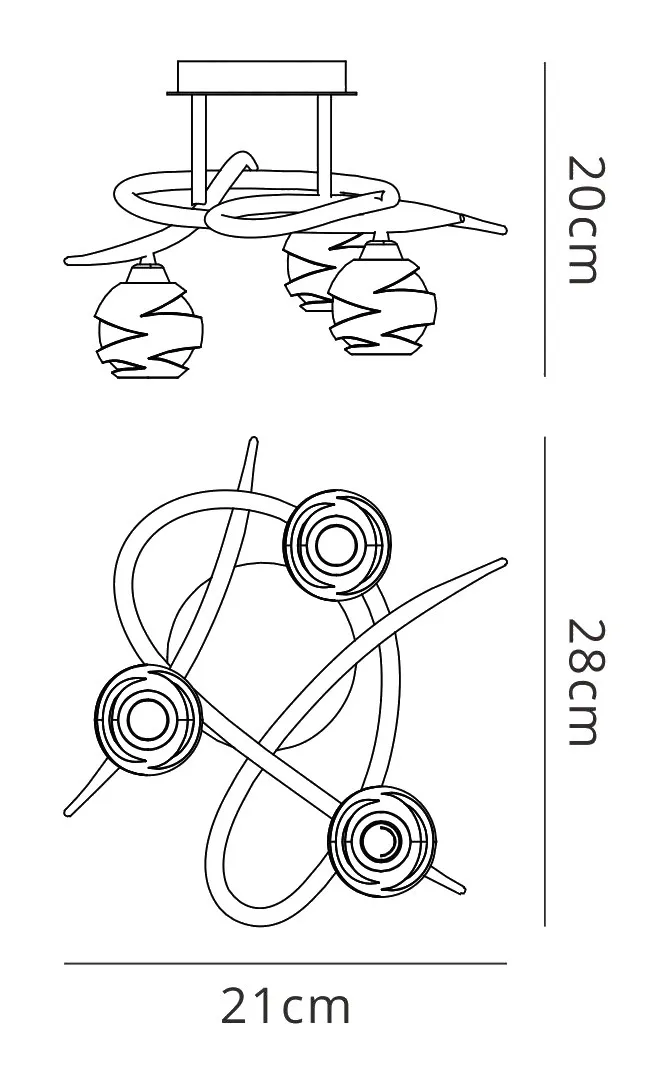 20cm

28cm

21cm